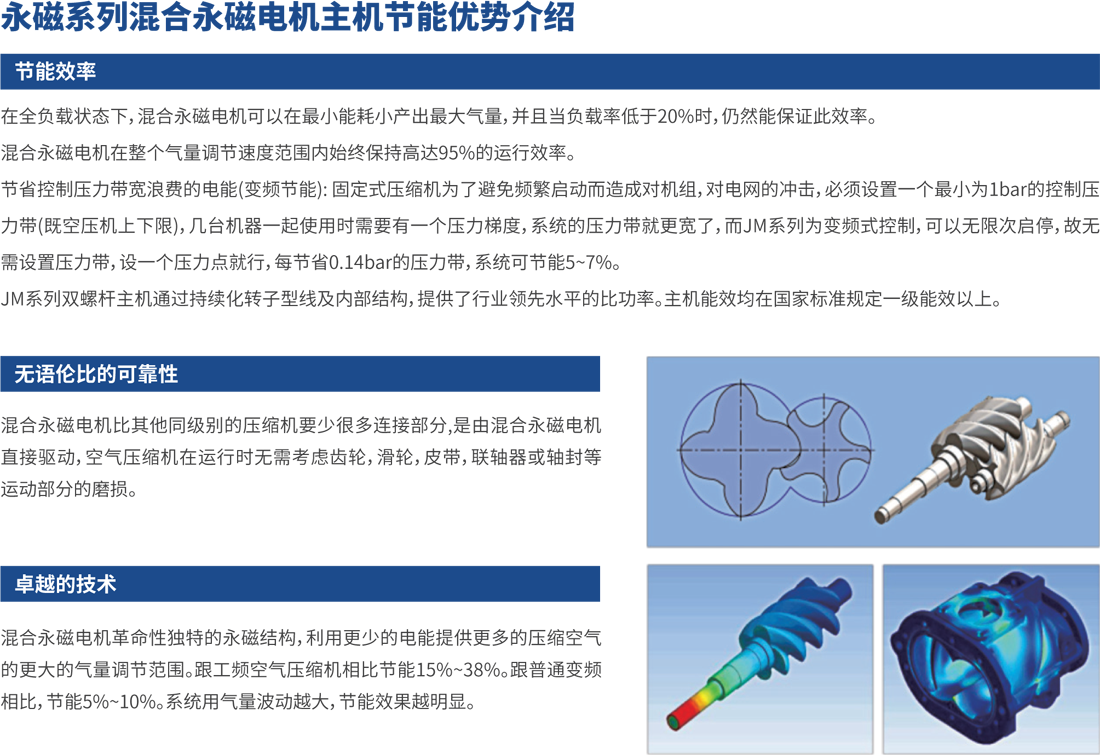 永磁系列混合永磁电机主机节能优势介绍

节能效率

在全负载状态下，混合永磁电机可以在最小能耗小产出最大气量，并且当负载率低于20%时，仍然能保证此效率。

混合永磁电机在整个气量调节速度范围内始终保持高达95%的运行效率。

节省控制压力带宽浪费的电能(变频节能)：固定式压缩机为了避免频繁启动而造成对机组，对电网的冲击，必须设置一个最小为1bar的控制压力带(既空压机上下限)，几台机器一起使用时需要有一个压力梯度，系统的压力带就更宽了，而JM系列为变频式控制，可以无限次启停，故无需设置压力带，设一个压力点就行，每节省0.14bar的压力带，系统可节能5~7%。

JM系列双螺杆主机通过持续化转子型线及内部结构，提供了行业领先水平的比功率。主机能效均在国家标准规定一级能效以上。

无语伦比的可靠性

混合永磁电机比其他同级别的压缩机要少很多连接部分，是由混合永磁电机直接驱动，空气压缩机在运行时无需考虑齿轮，滑轮，皮带，联轴器或轴封等运动部分的磨损。

卓越的技术

混合永磁电机革命性独特的永磁结构，利用更少的电能提供更多的压缩空气的更大的气量调节范围。跟工频空气压缩机相比节能15%~38%。跟普通变频相比，节能5%~10%。系统用气量波动越大，节能效果越明显。